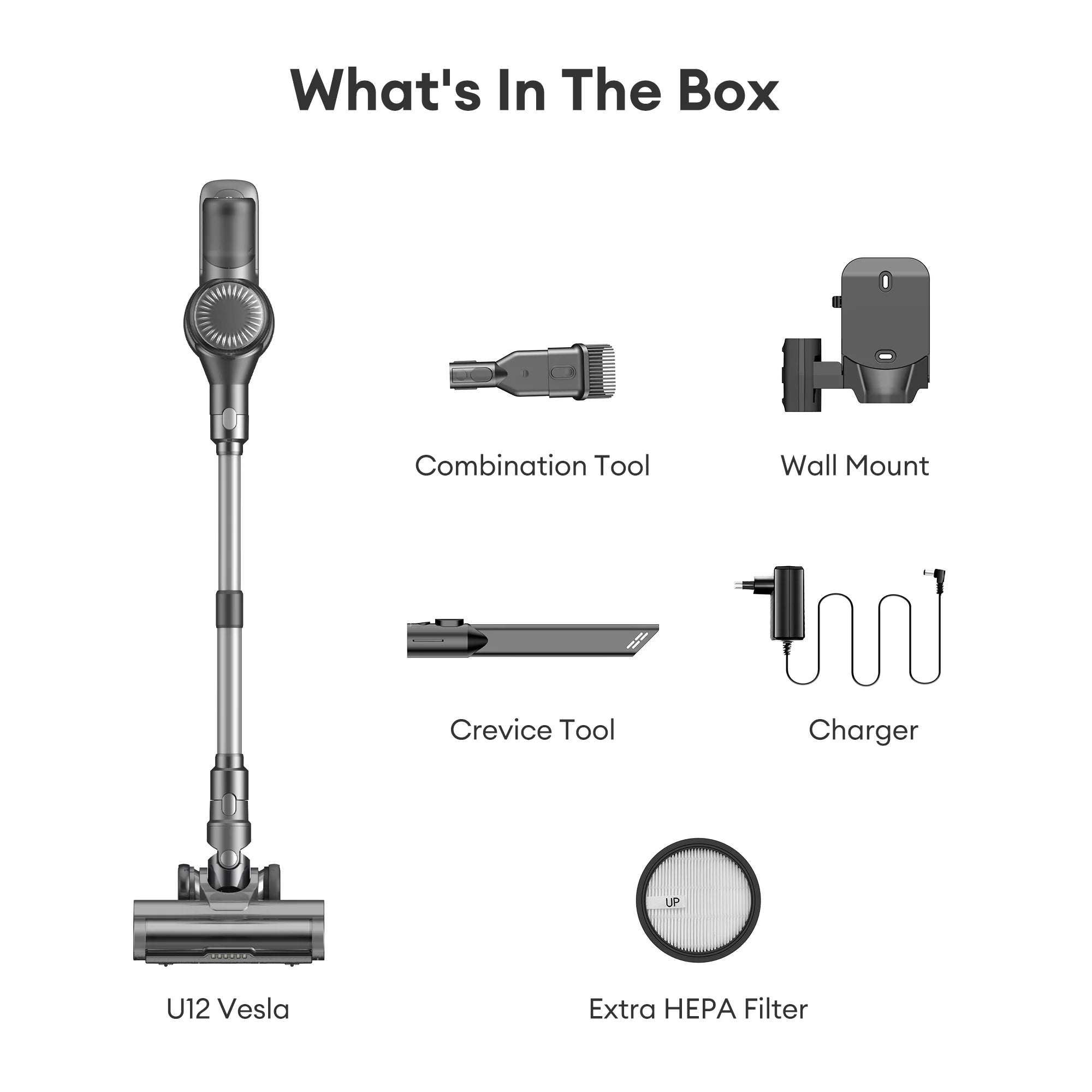 What's In The Box

Combination Tool

Wall Mount

Crevice Tool

Charger

UP

U12 Vesla

Extra HEPA Filter